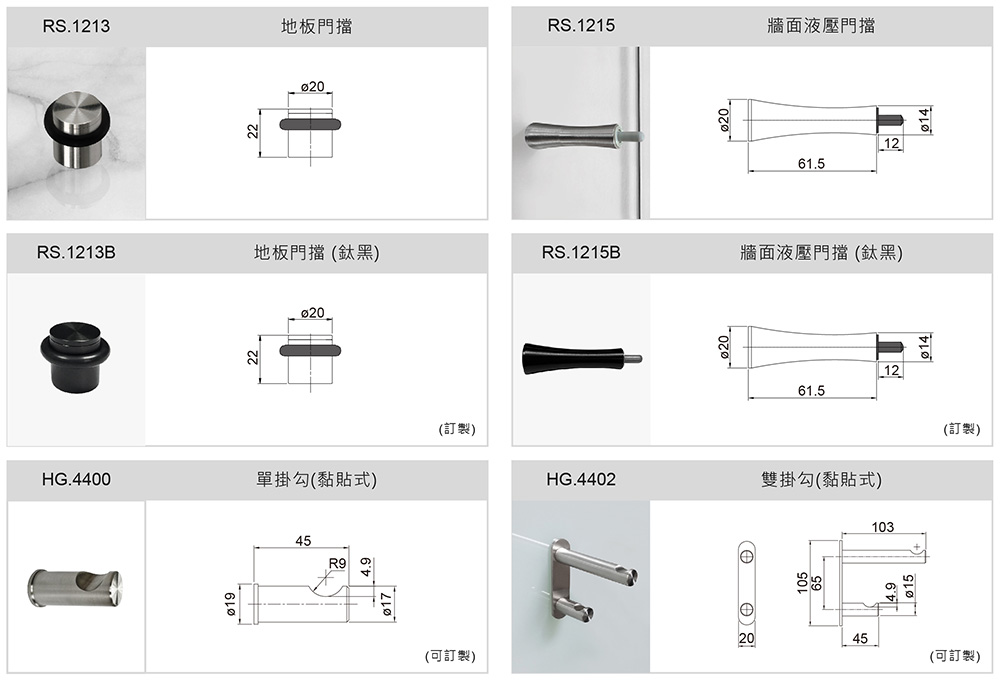 RS.1213
地板門擋

ø20
22

RS.1215
牆面液壓門擋

ø20
ø14
12
61.5

RS.1213B
地板門擋 (鈦黑)

ø20
22
(訂製)

RS.1215B
牆面液壓門擋 (鈦黑)

ø20
ø14
12
61.5
(訂製)

HG.4400
單掛勾(黏貼式)

45
R9
4.9
ø19
ø17
(可訂製)

HG.4402
雙掛勾(黏貼式)

103
105
65
4.9
ø15
20
45
(可訂製)